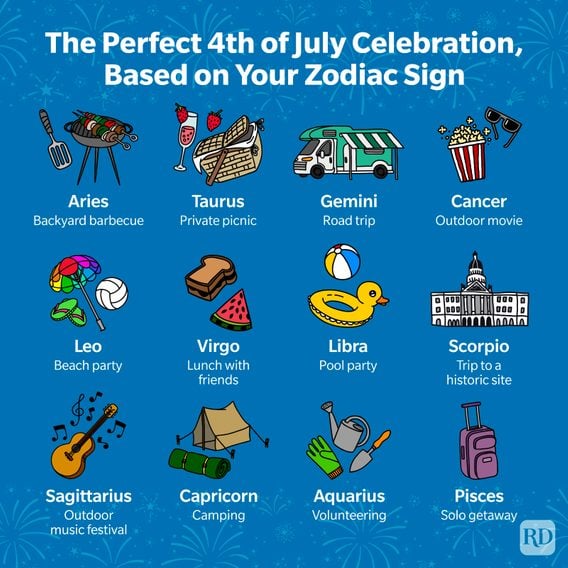 The Perfect 4th of July Celebration, Based on Your Zodiac Sign

Aries
Backyard barbecue

Taurus
Private picnic

Gemini
Road trip

Cancer
Outdoor movie

Leo
Beach party

Virgo
Lunch with friends

Libra
Pool party

Scorpio
Trip to a historic site

Sagittarius
Outdoor music festival

Capricorn
Camping

Aquarius
Volunteering

Pisces
Solo getaway

RD